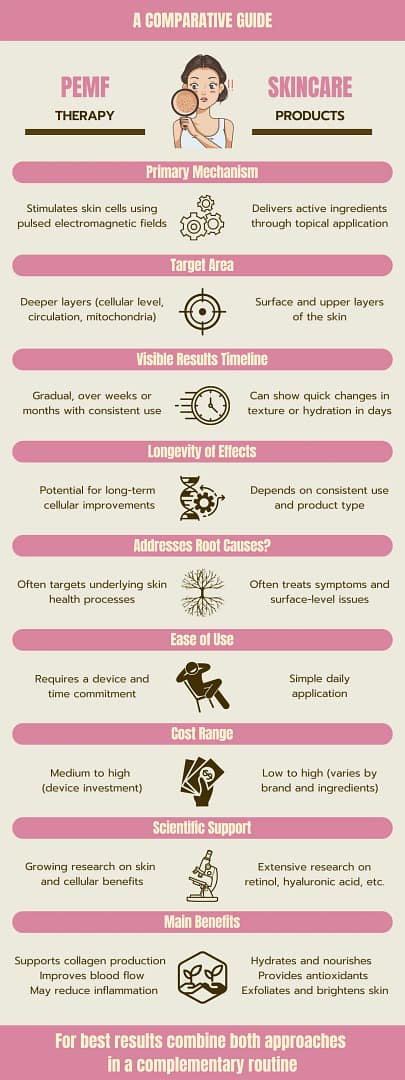 A COMPARATIVE GUIDE

PEMF
THERAPY

SKINCARE
PRODUCTS

Primary Mechanism

Stimulates skin cells using pulsed electromagnetic fields

Delivers active ingredients through topical application

Target Area

Deeper layers (cellular level, circulation, mitochondria)

Surface and upper layers of the skin

Visible Results Timeline

Gradual, over weeks or months with consistent use

Can show quick changes in texture or hydration in days

Longevity of Effects

Potential for long-term cellular improvements

Depends on consistent use and product type

Addresses Root Causes?

Often targets underlying skin health processes

Often treats symptoms and surface-level issues

Ease of Use

Requires a device and time commitment

Simple daily application

Cost Range

Medium to high (device investment)

Low to high (varies by brand and ingredients)

Scientific Support

Growing research on skin and cellular benefits

Extensive research on retinol, hyaluronic acid, etc.

Main Benefits

Supports collagen production
Improves blood flow
May reduce inflammation

Hydrates and nourishes
Provides antioxidants
Exfoliates and brightens skin

For best results combine both approaches in a complementary routine