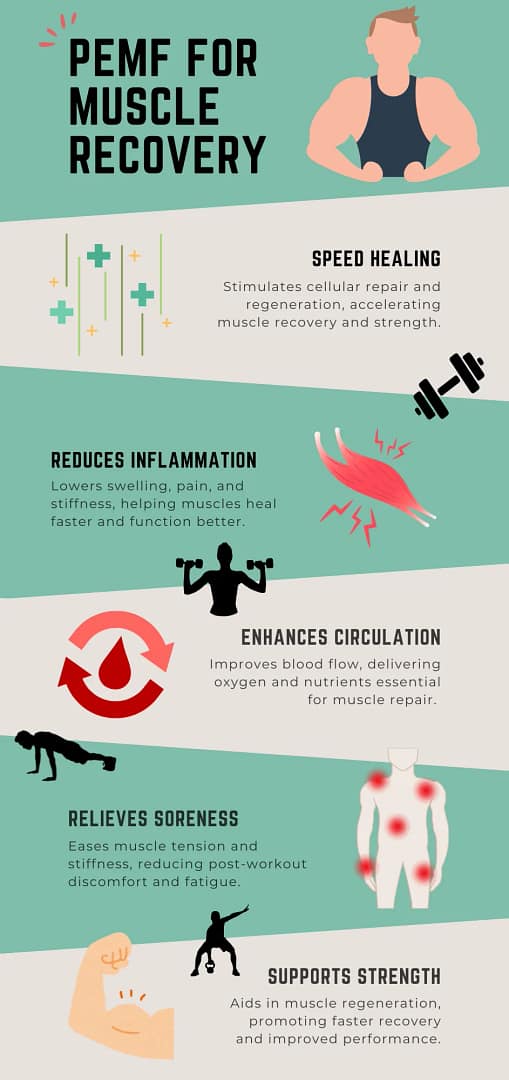 PEMF FOR MUSCLE RECOVERY

SPEED HEALING

Stimulates cellular repair and regeneration, accelerating muscle recovery and strength.

REDUCES INFLAMMATION

Lowers swelling, pain, and stiffness, helping muscles heal faster and function better.

ENHANCES CIRCULATION

Improves blood flow, delivering oxygen and nutrients essential for muscle repair.

RELIEVES SORENESS

Eases muscle tension and stiffness, reducing post-workout discomfort and fatigue.

SUPPORTS STRENGTH

Aids in muscle regeneration, promoting faster recovery and improved performance.