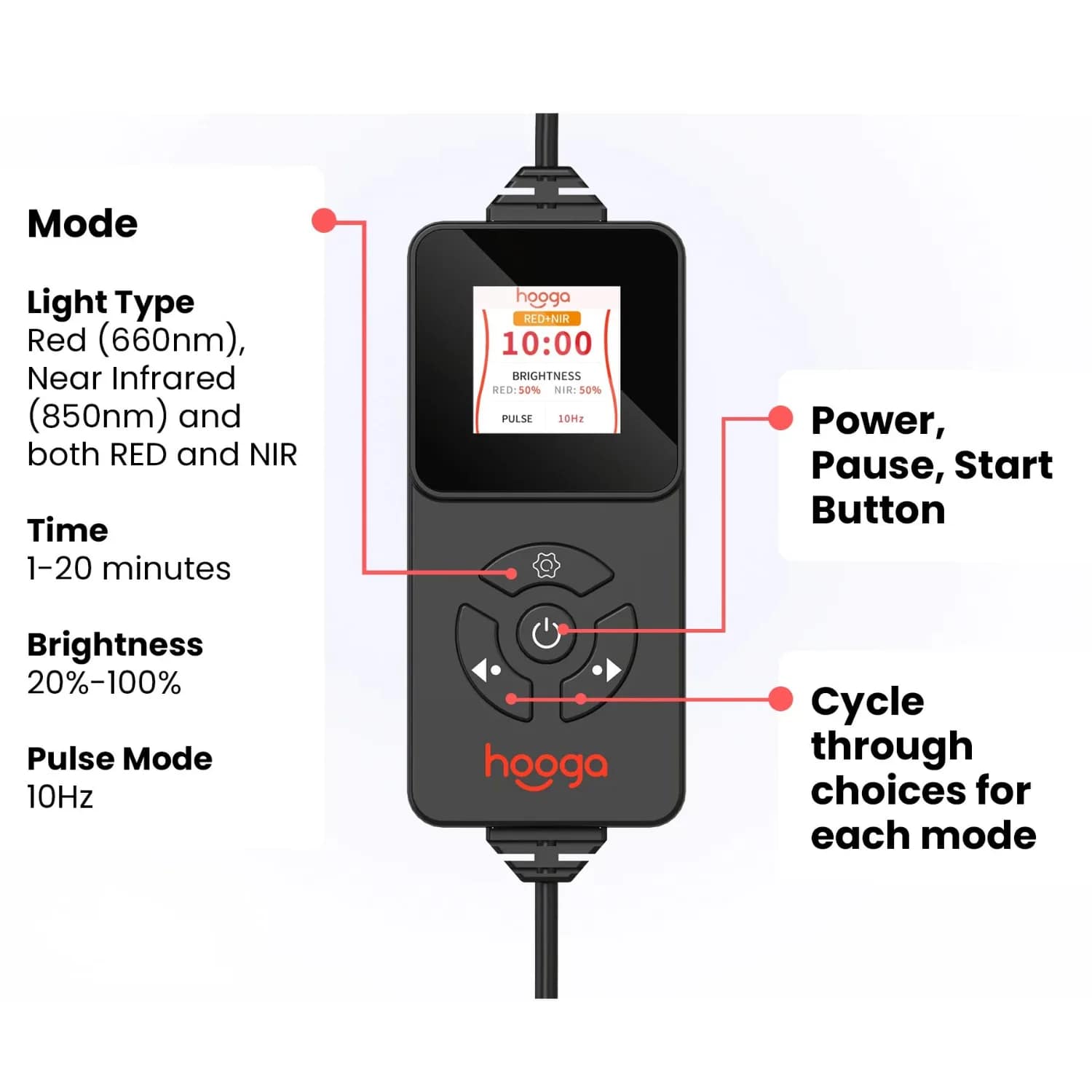 Mode

Light Type
Red (660nm), Near Infrared (850nm) and both RED and NIR

Time
1-20 minutes

Brightness
20%-100%

Pulse Mode
10Hz

hooga
RED+NIR
10:00
BRIGHTNESS
RED: 50% NIR: 50%
PULSE 10Hz

hooga

Power, Pause, Start Button

Cycle through choices for each mode